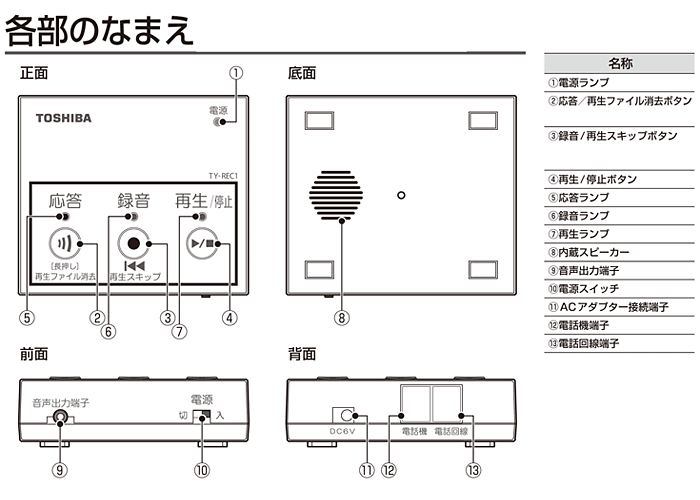 各部のなまえ

正面

①

TOSHIBA

電源

TY-REC1

応答　録音　再生/停止

[長押し]
再生ファイル消去

再生スキップ

⑤ ② ⑥ ③ ⑦ ④

底面

⑧

前面

音声出力端子

電源
切　入

⑨ ⑩

背面

DC6V

電話機　電話回線

⑪ ⑫ ⑬

| 名称 |
|---|
| ①電源ランプ |
| ②応答／再生ファイル消去ボタン |
| ③録音／再生スキップボタン |
| ④再生／停止ボタン |
| ⑤応答ランプ |
| ⑥録音ランプ |
| ⑦再生ランプ |
| ⑧内蔵スピーカー |
| ⑨音声出力端子 |
| ⑩電源スイッチ |
| ⑪ACアダプター接続端子 |
| ⑫電話機端子 |
| ⑬電話回線端子 |